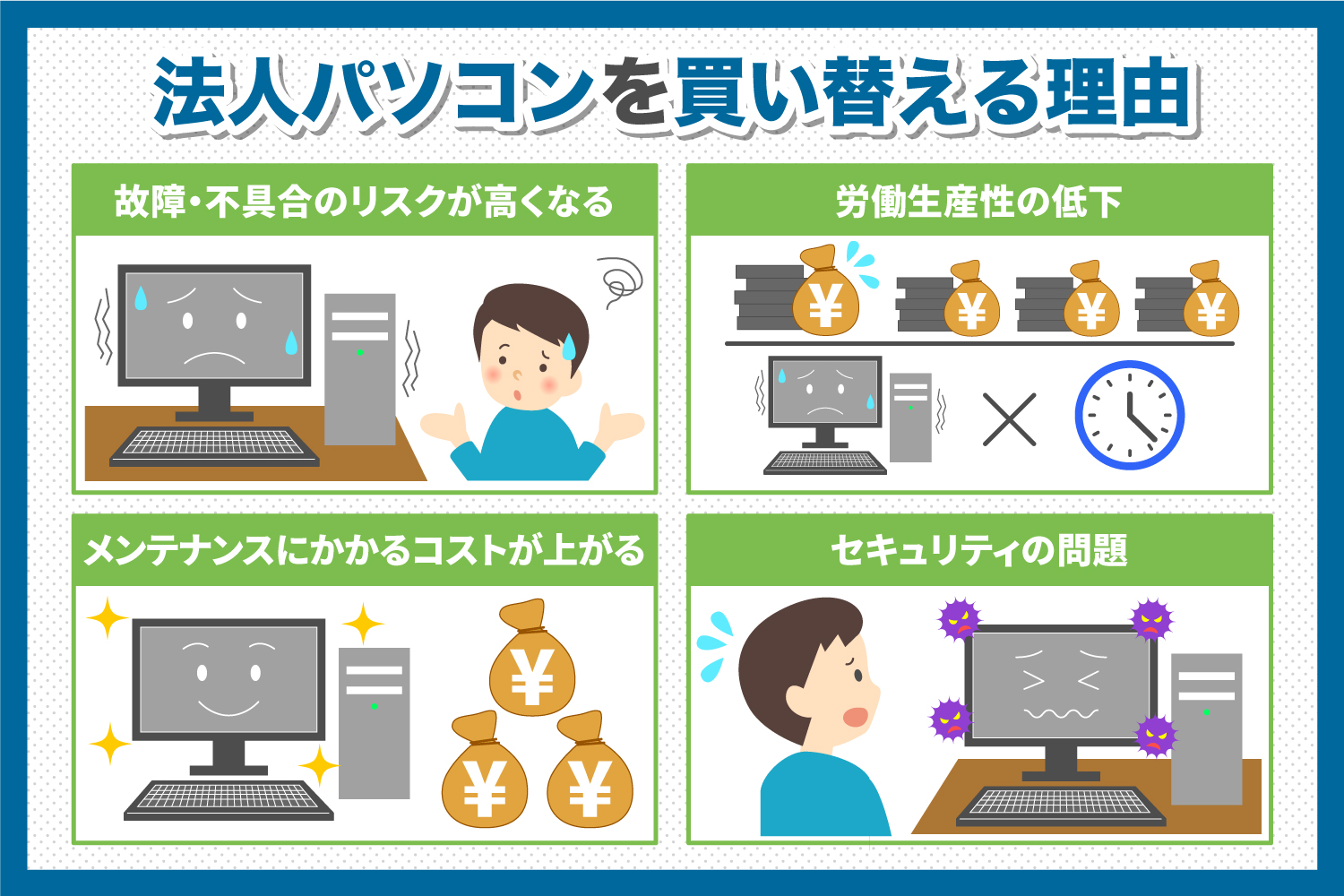 法人パソコンを買い替える理由

故障・不具合のリスクが高くなる

労働生産性の低下

¥ ¥ ¥ ¥

メンテナンスにかかるコストが上がる

¥ ¥ ¥

セキュリティの問題