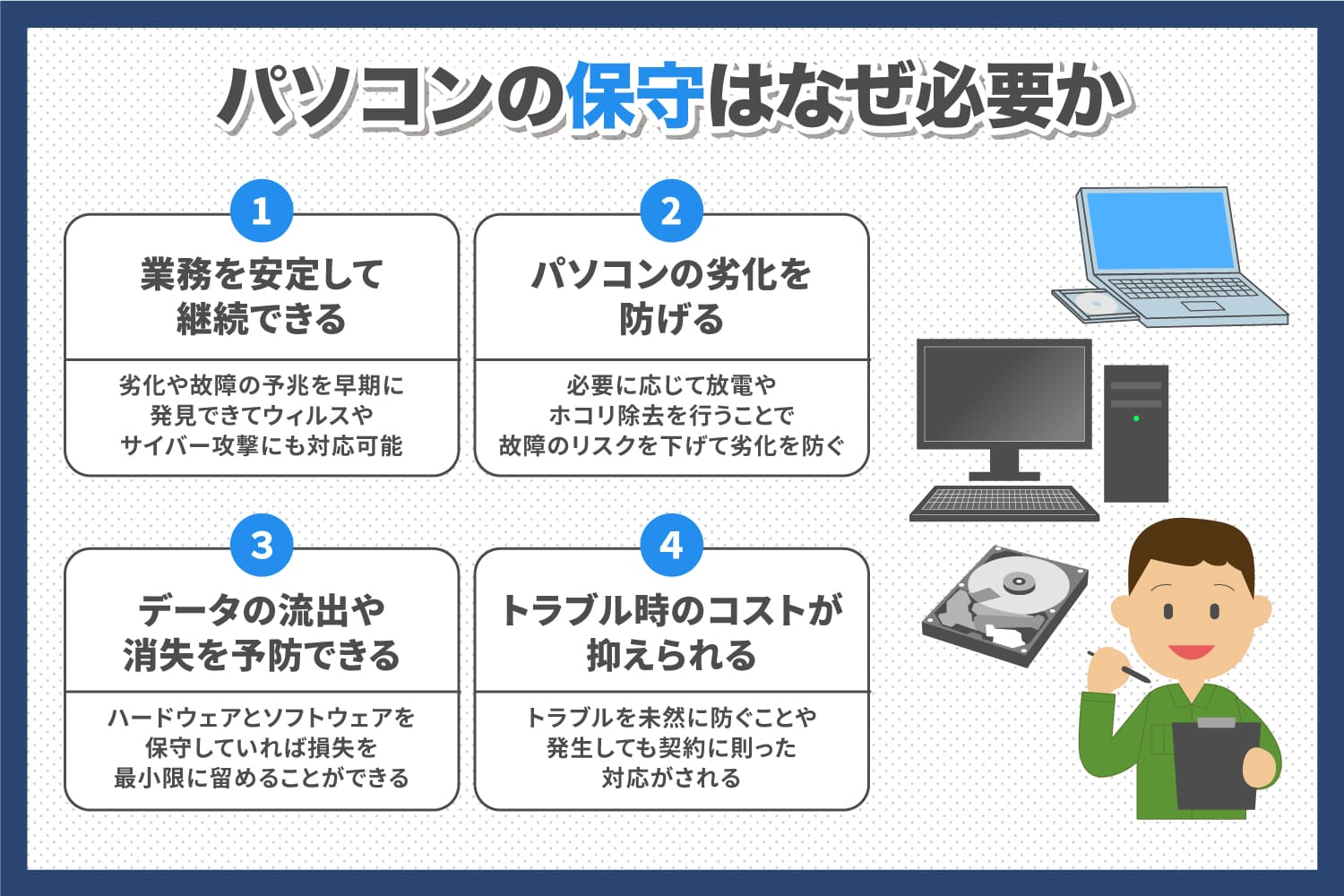 パソコンの保守はなぜ必要か

1

業務を安定して継続できる

劣化や故障の予兆を早期に発見できてウィルスやサイバー攻撃にも対応可能

2

パソコンの劣化を防げる

必要に応じて放電やホコリ除去を行うことで故障のリスクを下げて劣化を防ぐ

3

データの流出や消失を予防できる

ハードウェアとソフトウェアを保守していれば損失を最小限に留めることができる

4

トラブル時のコストが抑えられる

トラブルを未然に防ぐことや発生しても契約に則った対応がされる